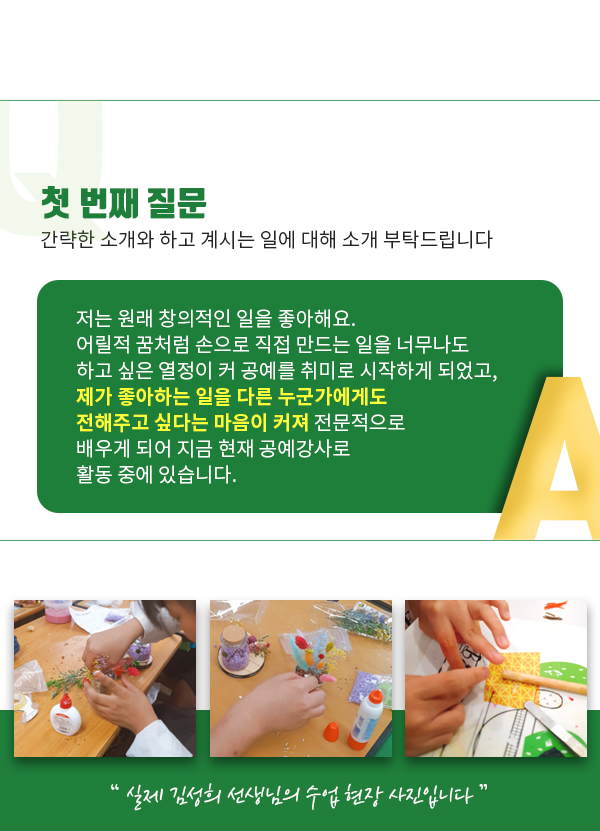 Q

첫 번째 질문

간략한 소개와 하고 계시는 일에 대해 소개 부탁드립니다

저는 원래 창의적인 일을 좋아해요.
어릴적 꿈처럼 손으로 직접 만드는 일을 너무나도 하고 싶은 열정이 커 공예를 취미로 시작하게 되었고, 제가 좋아하는 일을 다른 누군가에게도 전해주고 싶다는 마음이 커져 전문적으로 배우게 되어 지금 현재 공예강사로 활동 중에 있습니다.

A

" 실제 김성희 선생님의 수업 현장 사진입니다 "